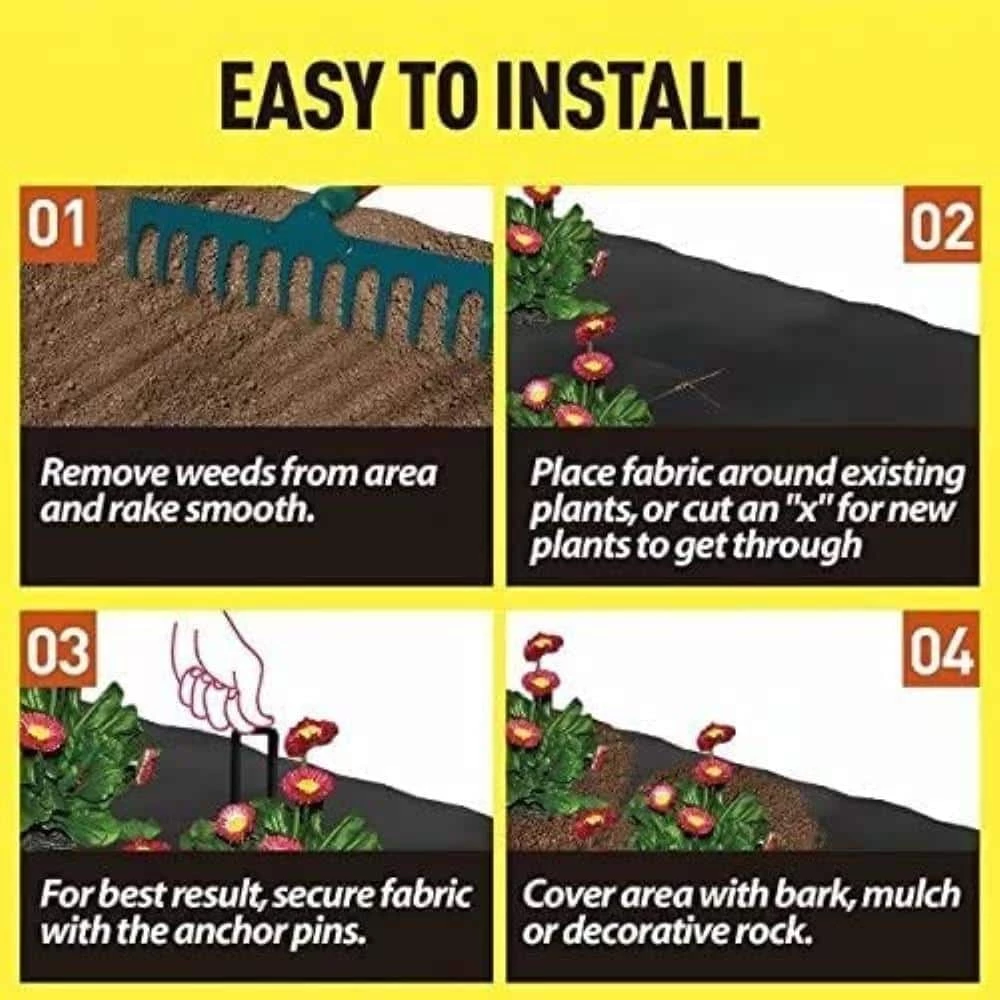 EASY TO INSTALL

01

Remove weeds from area and rake smooth.

02

Place fabric around existing plants, or cut an "x" for new plants to get through

03

For best result, secure fabric with the anchor pins.

04

Cover area with bark, mulch or decorative rock.