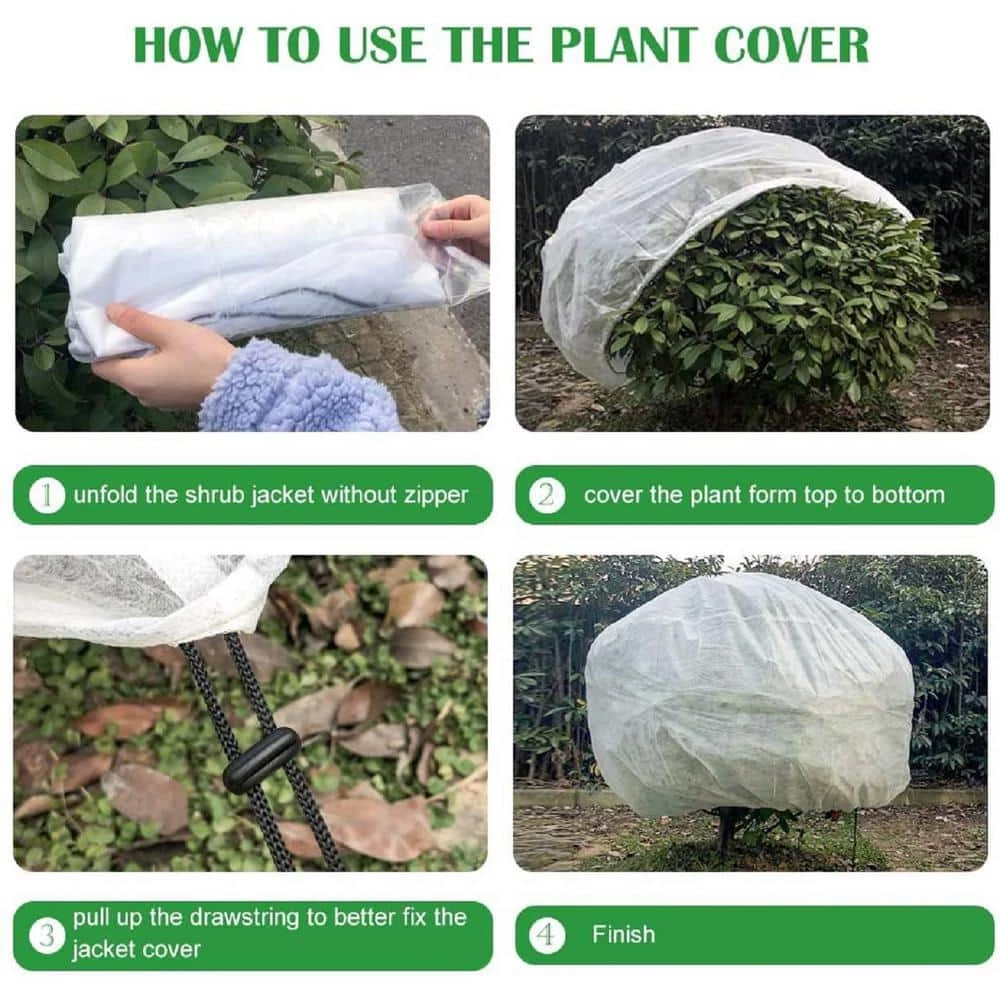 HOW TO USE THE PLANT COVER

1 unfold the shrub jacket without zipper

2 cover the plant form top to bottom

3 pull up the drawstring to better fix the jacket cover

4 Finish