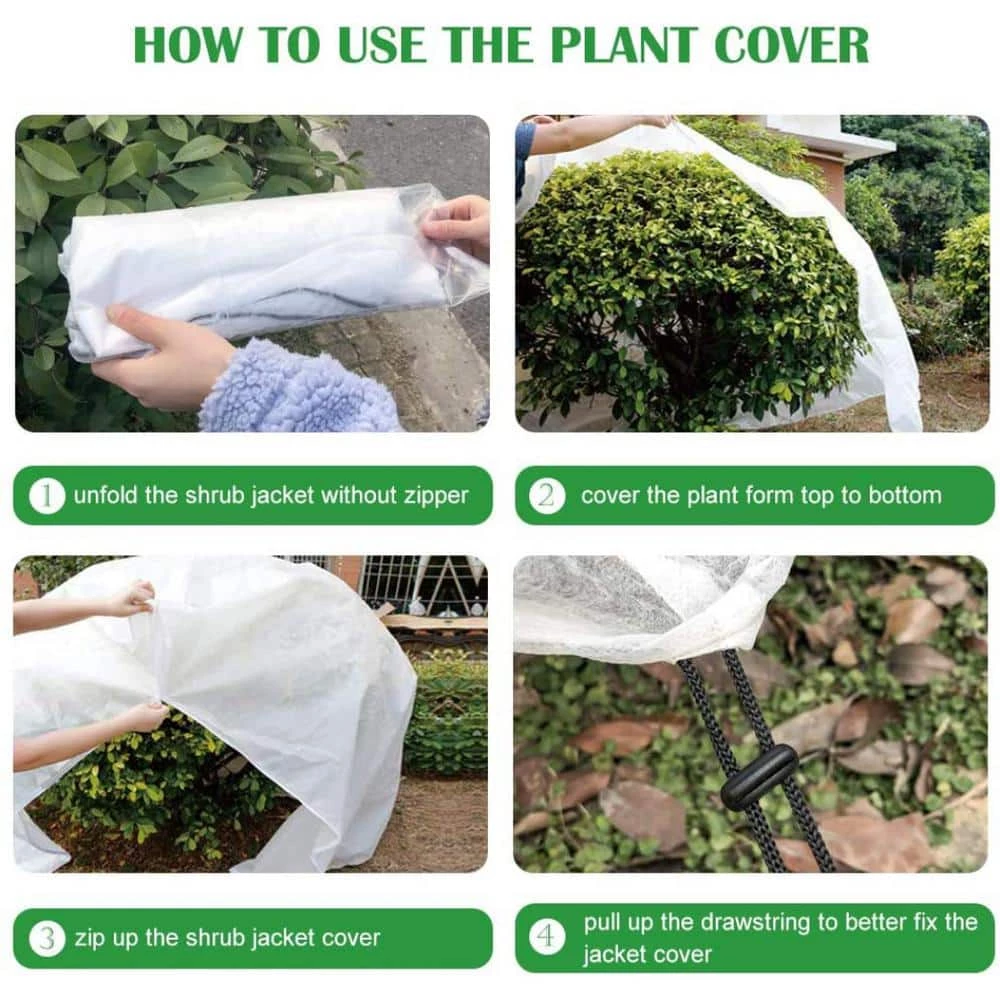 HOW TO USE THE PLANT COVER

1 unfold the shrub jacket without zipper

2 cover the plant form top to bottom

3 zip up the shrub jacket cover

4 pull up the drawstring to better fix the jacket cover