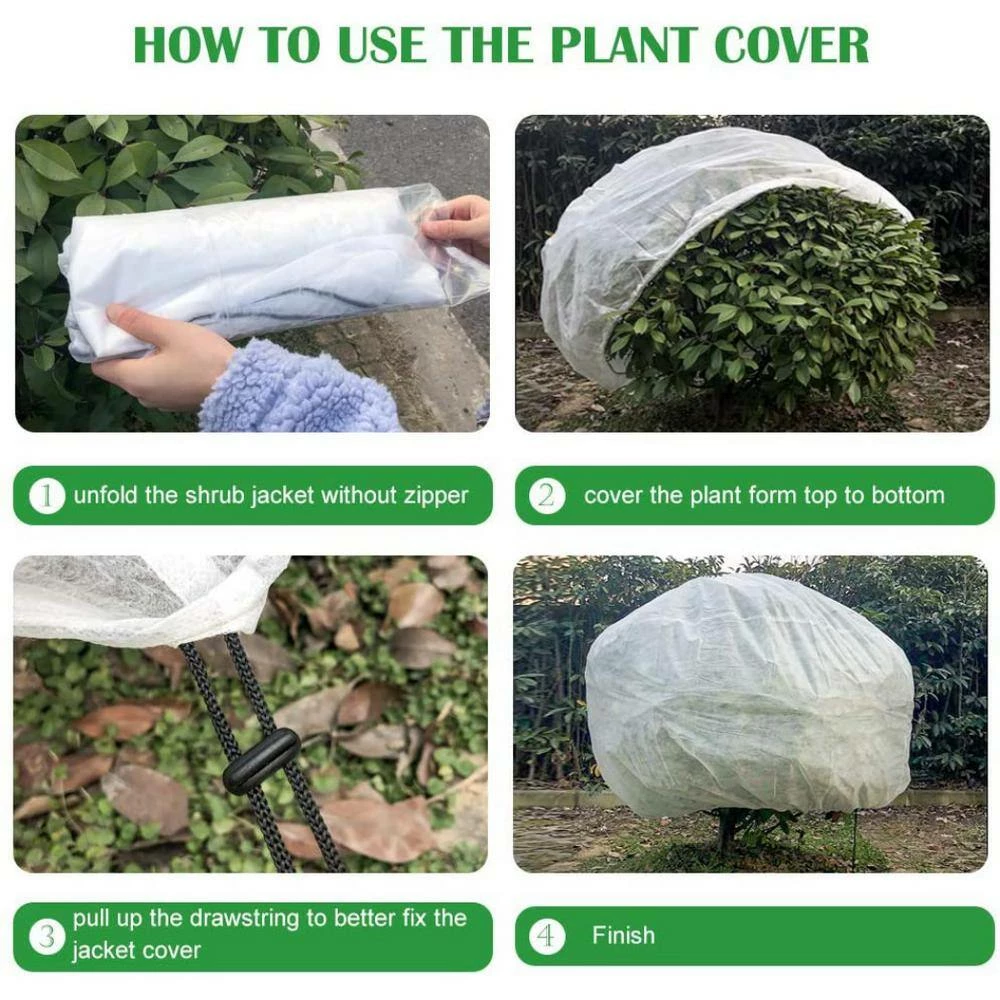 HOW TO USE THE PLANT COVER

1 unfold the shrub jacket without zipper

2 cover the plant form top to bottom

3 pull up the drawstring to better fix the jacket cover

4 Finish